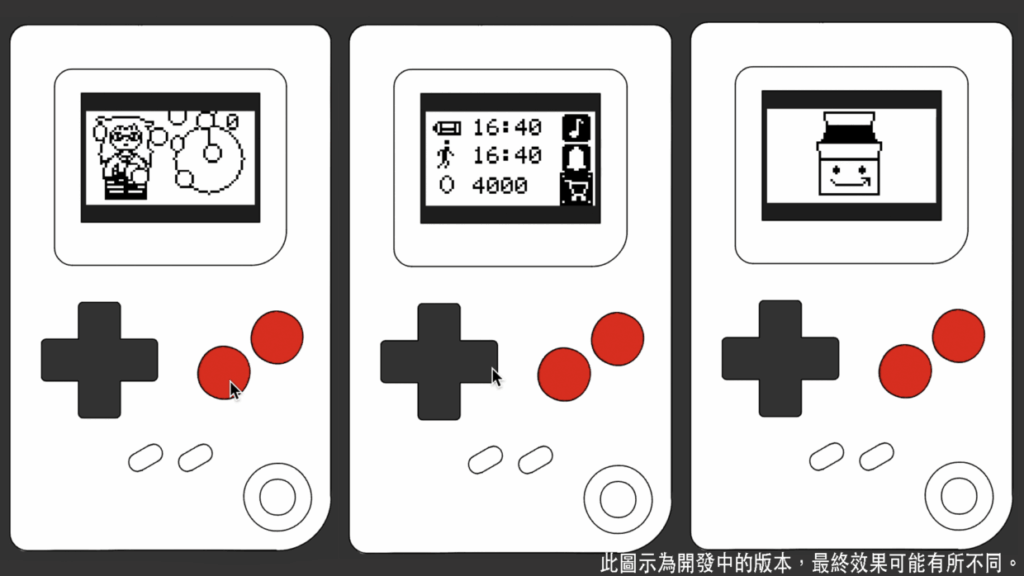 0

16:40
16:40
4000

此圖示為開發中的版本，最終效果可能有所不同。