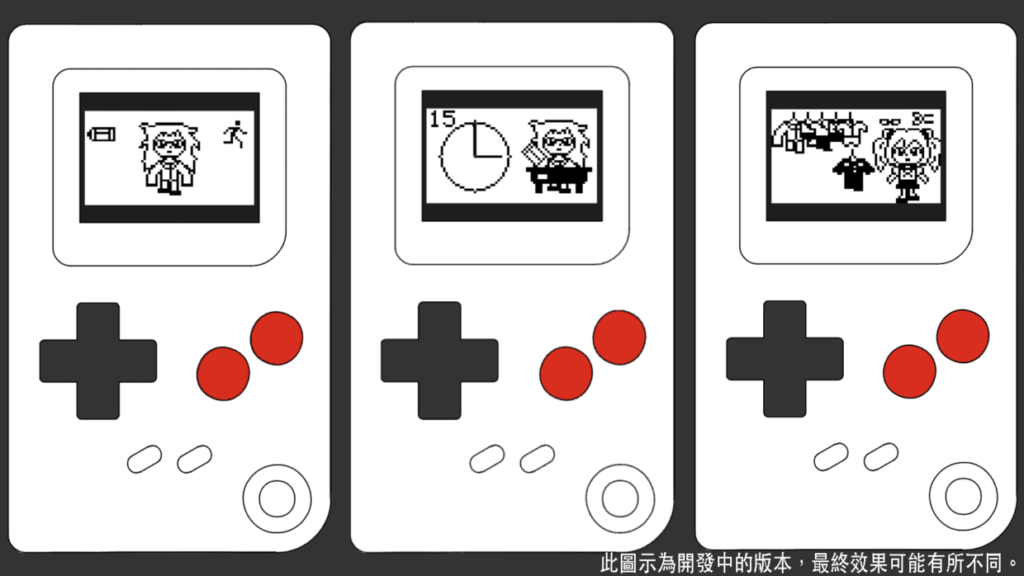 15

此圖示為開發中的版本，最終效果可能有所不同。