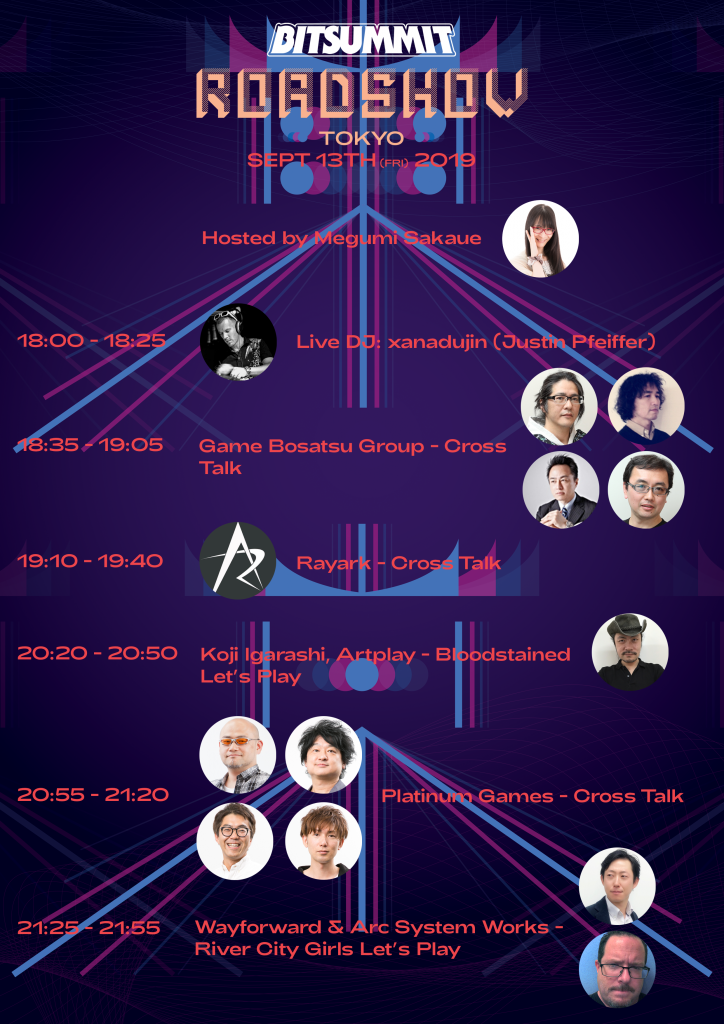 BITSUMMIT
ROADSHOW
TOKYO
SEPT 13TH (FRI) 2019

Hosted by Megumi Sakaue

18:00 - 18:25 Live DJ: xanadujin (Justin Pfeiffer)

18:35 - 19:05 Game Bosatsu Group - Cross Talk

19:10 - 19:40 Rayark - Cross Talk

20:20 - 20:50 Koji Igarashi, Artplay - Bloodstained Let's Play

20:55 - 21:20 Platinum Games - Cross Talk

21:25 - 21:55 Wayforward & Arc System Works - River City Girls Let's Play